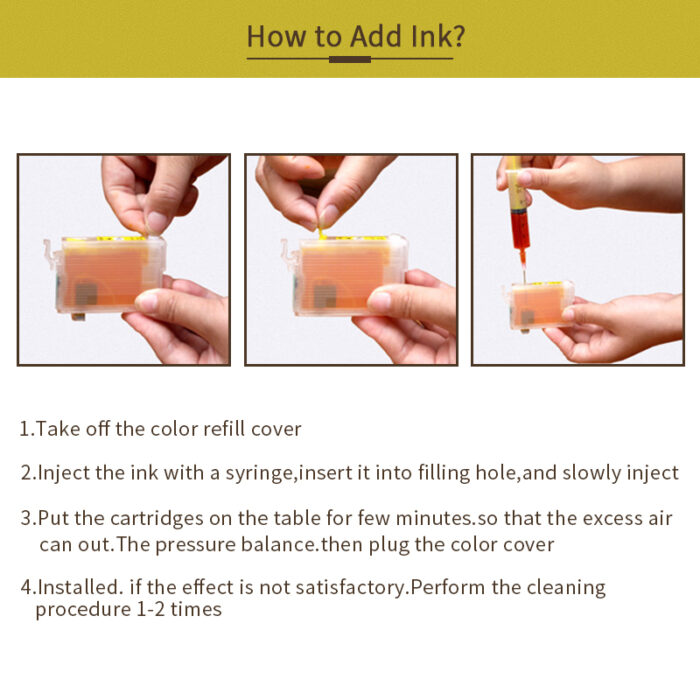 How to Add Ink?

1.Take off the color refill cover

2.Inject the ink with a syringe,insert it into filling hole,and slowly inject

3.Put the cartridges on the table for few minutes.so that the excess air can out.The pressure balance.then plug the color cover

4.Installed. if the effect is not satisfactory.Perform the cleaning procedure 1-2 times