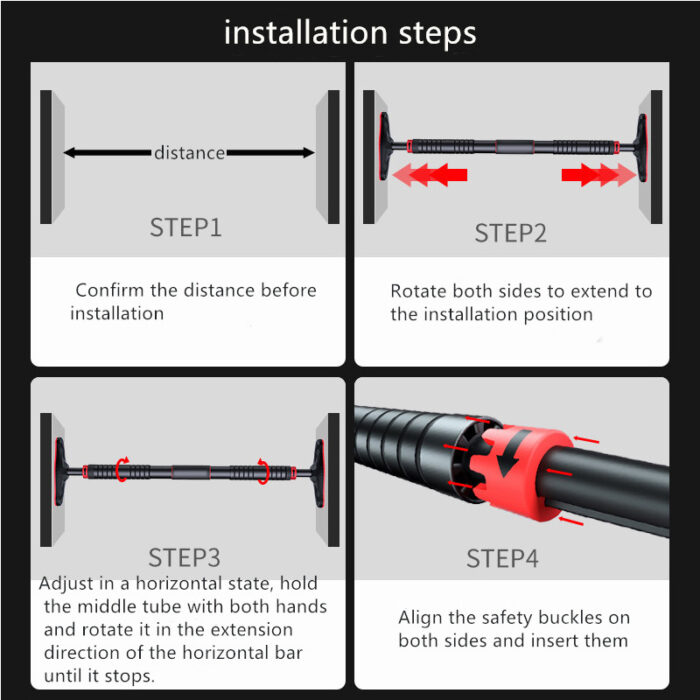 installation steps

distance

STEP1

Confirm the distance before installation

STEP2

Rotate both sides to extend to the installation position

STEP3

Adjust in a horizontal state, hold the middle tube with both hands and rotate it in the extension direction of the horizontal bar until it stops.

STEP4

Align the safety buckles on both sides and insert them